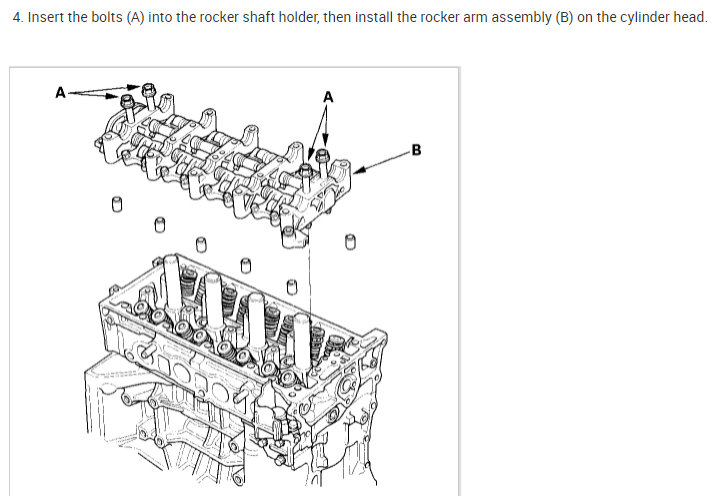 4. Insert the bolts (A) into the rocker shaft holder, then install the rocker arm assembly (B) on the cylinder head.

A

A

B