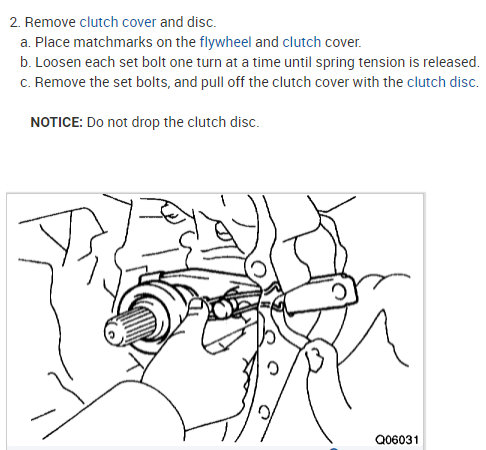 2. Remove clutch cover and disc.

a. Place matchmarks on the flywheel and clutch cover.

b. Loosen each set bolt one turn at a time until spring tension is released.

c. Remove the set bolts, and pull off the clutch cover with the clutch disc.

NOTICE: Do not drop the clutch disc.

Q06031