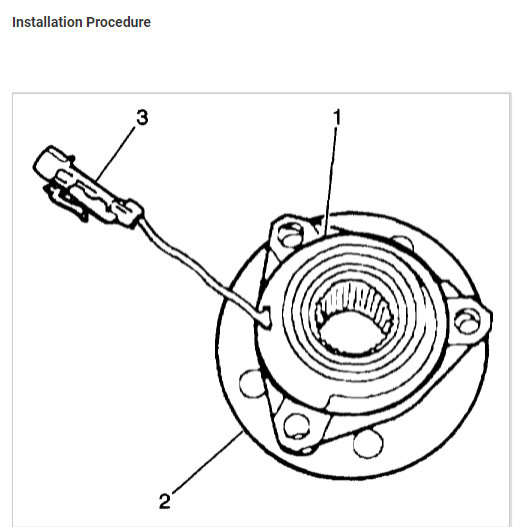 Installation Procedure

3

1

2