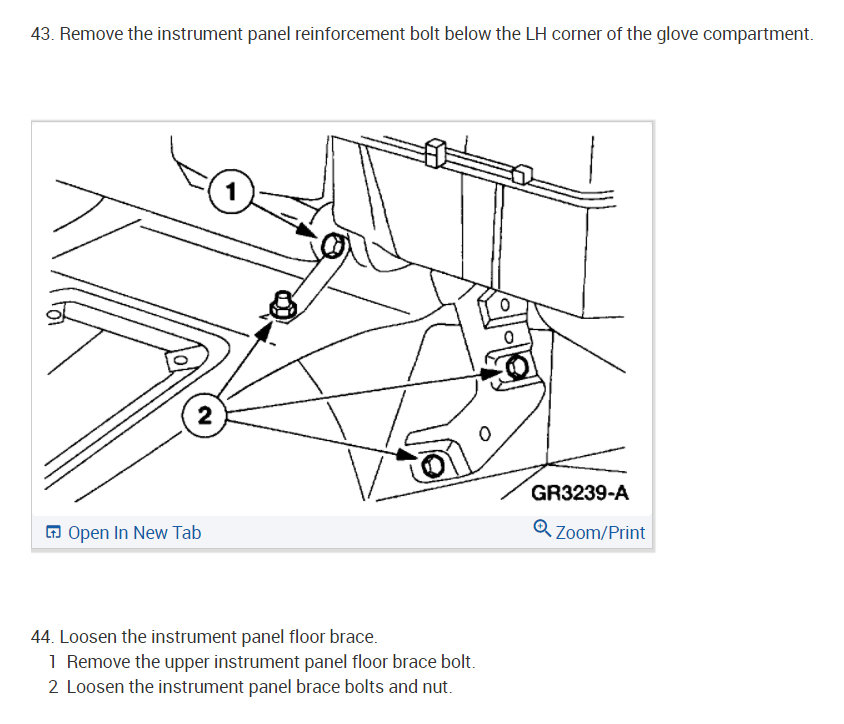 43. Remove the instrument panel reinforcement bolt below the LH corner of the glove compartment.

1

2

GR3239-A

Open In New Tab

Zoom/Print

44. Loosen the instrument panel floor brace.
1 Remove the upper instrument panel floor brace bolt.
2 Loosen the instrument panel brace bolts and nut.