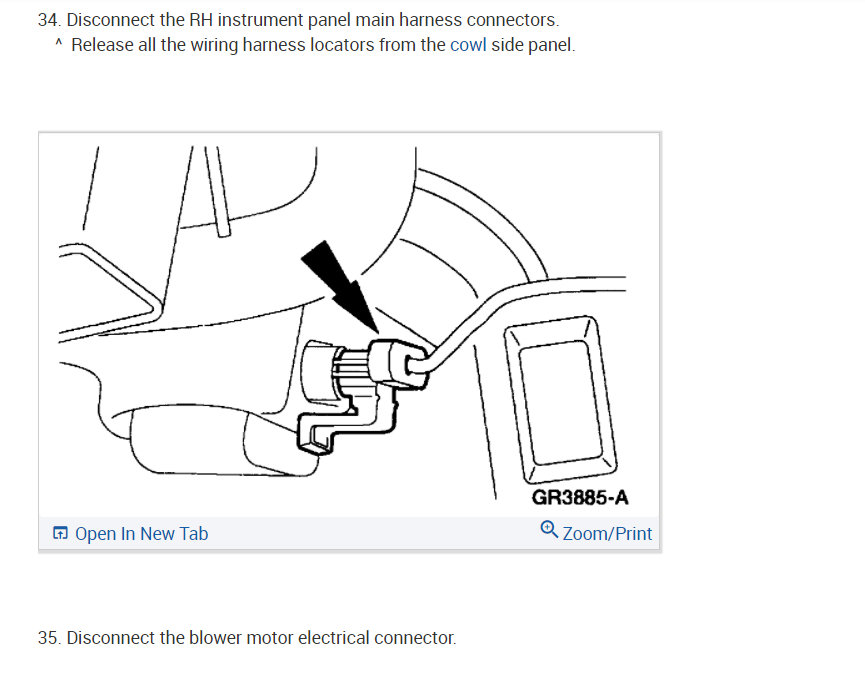 34. Disconnect the RH instrument panel main harness connectors.
^ Release all the wiring harness locators from the cowl side panel.

GR3885-A

Open In New Tab

Zoom/Print

35. Disconnect the blower motor electrical connector.