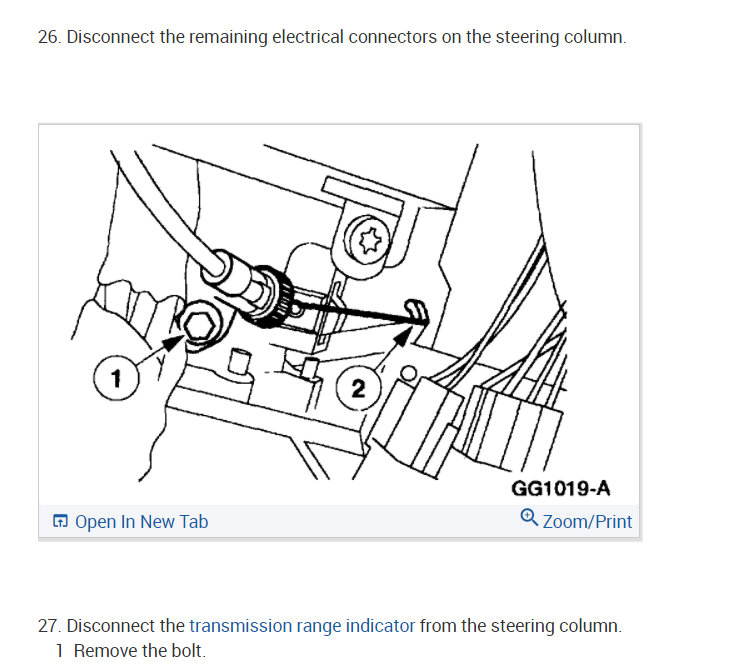 26. Disconnect the remaining electrical connectors on the steering column.

1

2

GG1019-A

Open In New Tab

Zoom/Print

27. Disconnect the transmission range indicator from the steering column.

1 Remove the bolt.