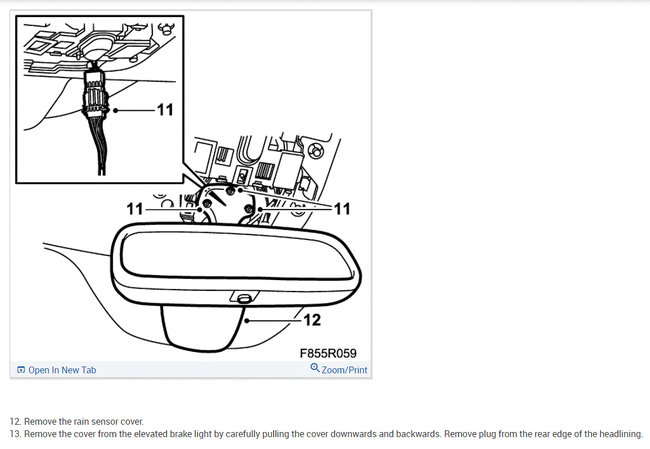 11

11

11

12

F855R059

Open In New Tab

Zoom/Print

12. Remove the rain sensor cover.

13. Remove the cover from the elevated brake light by carefully pulling the cover downwards and backwards. Remove plug from the rear edge of the headlining.