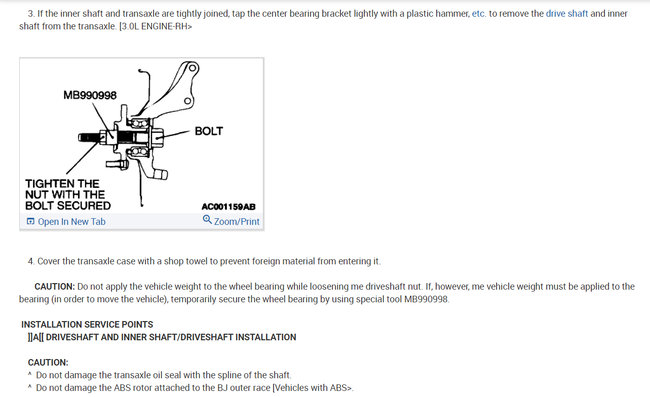 3. If the inner shaft and transaxle are tightly joined, tap the center bearing bracket lightly with a plastic hammer, etc. to remove the drive shaft and inner shaft from the transaxle. [3.0L ENGINE-RH>

MB990998
BOLT
TIGHTEN THE NUT WITH THE BOLT SECURED
AC001159AB
Open In New Tab
Zoom/Print

4. Cover the transaxle case with a shop towel to prevent foreign material from entering it.

CAUTION: Do not apply the vehicle weight to the wheel bearing while loosening me driveshaft nut. If, however, me vehicle weight must be applied to the bearing (in order to move the vehicle), temporarily secure the wheel bearing by using special tool MB990998.

INSTALLATION SERVICE POINTS
]]A[[ DRIVESHAFT AND INNER SHAFT/DRIVESHAFT INSTALLATION

CAUTION:
^ Do not damage the transaxle oil seal with the spline of the shaft.
^ Do not damage the ABS rotor attached to the BJ outer race [Vehicles with ABS>.