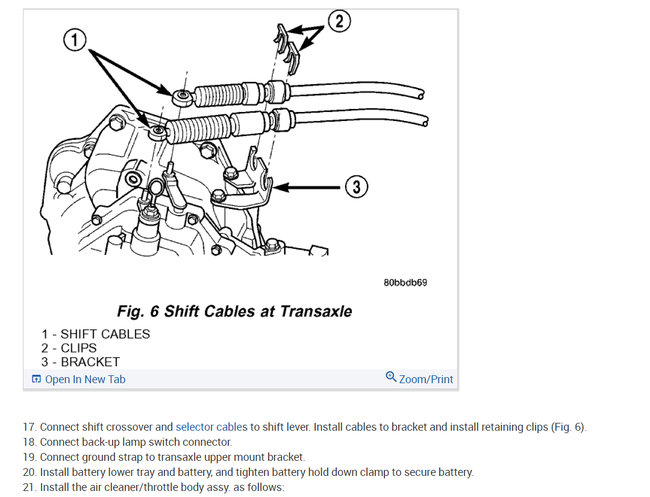 1

2

3

80bbdb69

Fig. 6 Shift Cables at Transaxle

1 - SHIFT CABLES
2 - CLIPS
3 - BRACKET

Open In New Tab

Zoom/Print

17. Connect shift crossover and selector cables to shift lever. Install cables to bracket and install retaining clips (Fig. 6).
18. Connect back-up lamp switch connector.
19. Connect ground strap to transaxle upper mount bracket.
20. Install battery lower tray and battery, and tighten battery hold down clamp to secure battery.
21. Install the air cleaner/throttle body assy. as follows: