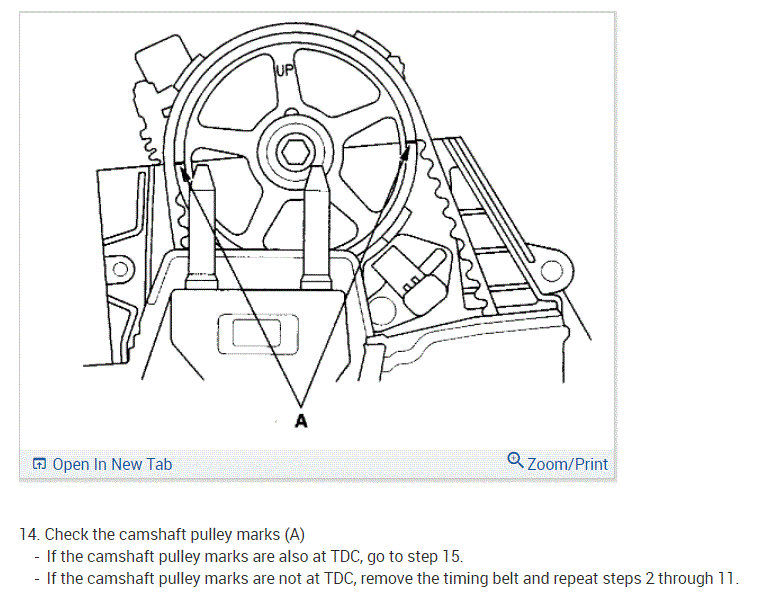 UP

A

Open In New Tab

Zoom/Print

14. Check the camshaft pulley marks (A)
- If the camshaft pulley marks are also at TDC, go to step 15.
- If the camshaft pulley marks are not at TDC, remove the timing belt and repeat steps 2 through 11.