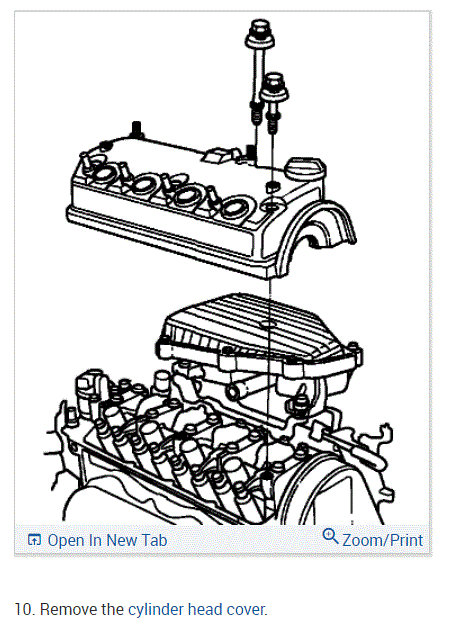 Open In New Tab

Zoom/Print

10. Remove the cylinder head cover.