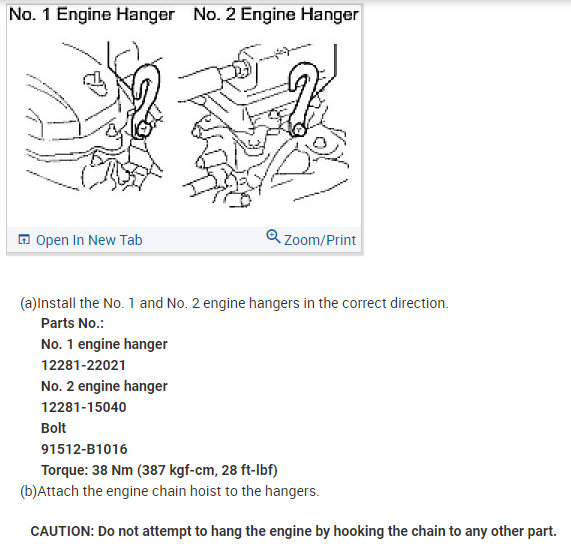 No. 1 Engine Hanger No. 2 Engine Hanger

Open In New Tab Zoom/Print

(a)Install the No. 1 and No. 2 engine hangers in the correct direction.

Parts No.:

No. 1 engine hanger

12281-22021

No. 2 engine hanger

12281-15040

Bolt

91512-B1016

Torque: 38 Nm (387 kgf-cm, 28 ft-lbf)

(b)Attach the engine chain hoist to the hangers.

CAUTION: Do not attempt to hang the engine by hooking the chain to any other part.