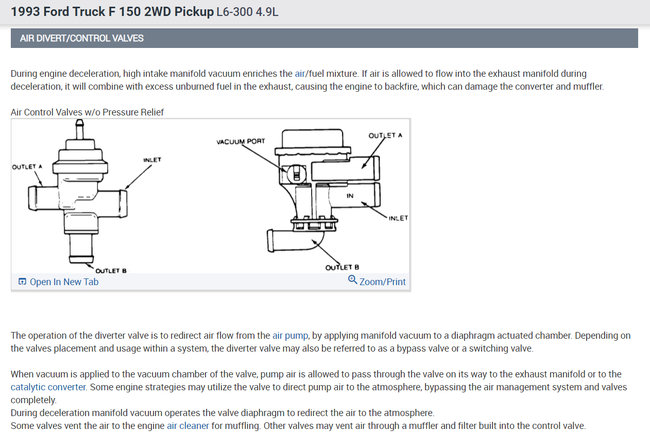 1993 Ford Truck F 150 2WD Pickup L6-300 4.9L

AIR DIVERT/CONTROL VALVES

During engine deceleration, high intake manifold vacuum enriches the air/fuel mixture. If air is allowed to flow into the exhaust manifold during deceleration, it will combine with excess unburned fuel in the exhaust, causing the engine to backfire, which can damage the converter and muffler.

Air Control Valves w/o Pressure Relief

OUTLET A
INLET
OUTLET B
VACUUM PORT
OUTLET A
IN
INLET
OUTLET B

Open In New Tab
Zoom/Print

The operation of the diverter valve is to redirect air flow from the air pump, by applying manifold vacuum to a diaphragm actuated chamber. Depending on the valves placement and usage within a system, the diverter valve may also be referred to as a bypass valve or a switching valve.

When vacuum is applied to the vacuum chamber of the valve, pump air is allowed to pass through the valve on its way to the exhaust manifold or to the catalytic converter. Some engine strategies may utilize the valve to direct pump air to the atmosphere, bypassing the air management system and valves completely.
During deceleration manifold vacuum operates the valve diaphragm to redirect the air to the atmosphere.
Some valves vent the air to the engine air cleaner for muffling. Other valves may vent air through a muffler and filter built into the control valve.