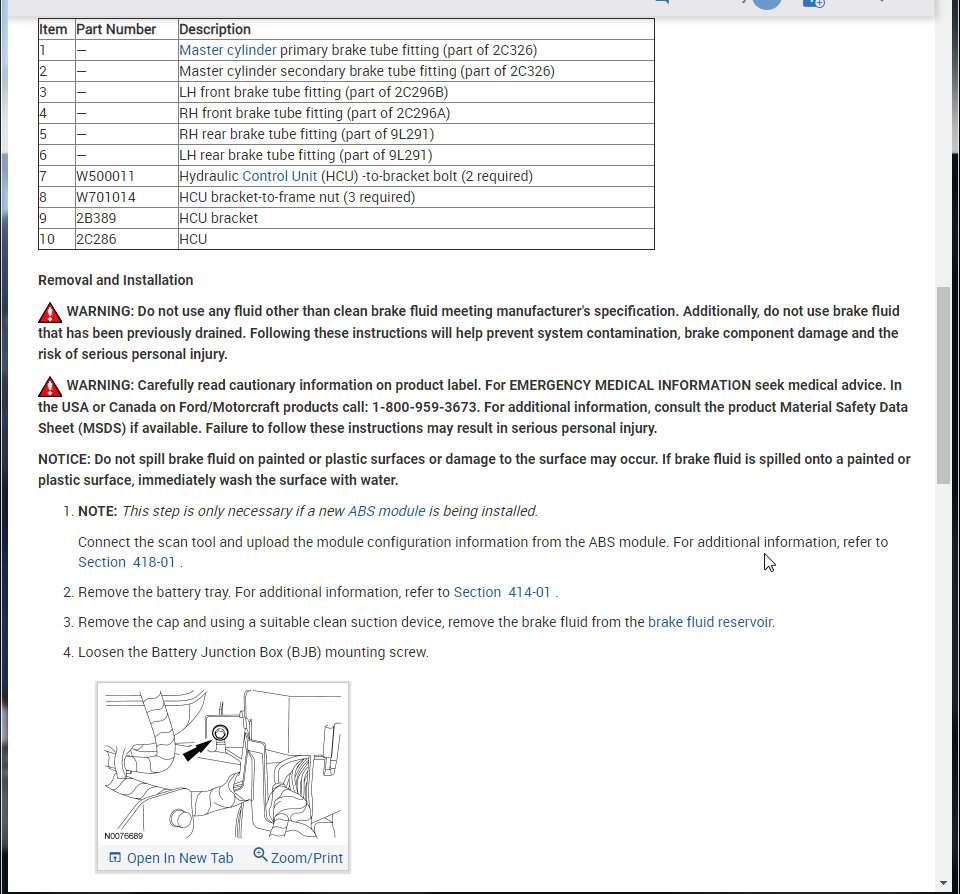 | Item | Part Number | Description |
|---|---|---|
| 1 | — | Master cylinder primary brake tube fitting (part of 2C326) |
| 2 | — | Master cylinder secondary brake tube fitting (part of 2C326) |
| 3 | — | LH front brake tube fitting (part of 2C296B) |
| 4 | — | RH front brake tube fitting (part of 2C296A) |
| 5 | — | RH rear brake tube fitting (part of 9L291) |
| 6 | — | LH rear brake tube fitting (part of 9L291) |
| 7 | W500011 | Hydraulic Control Unit (HCU) -to-bracket bolt (2 required) |
| 8 | W701014 | HCU bracket-to-frame nut (3 required) |
| 9 | 2B389 | HCU bracket |
| 10 | 2C286 | HCU |

Removal and Installation

WARNING: Do not use any fluid other than clean brake fluid meeting manufacturer's specification. Additionally, do not use brake fluid that has been previously drained. Following these instructions will help prevent system contamination, brake component damage and the risk of serious personal injury.

WARNING: Carefully read cautionary information on product label. For EMERGENCY MEDICAL INFORMATION seek medical advice. In the USA or Canada on Ford/Motorcraft products call: 1-800-959-3673. For additional information, consult the product Material Safety Data Sheet (MSDS) if available. Failure to follow these instructions may result in serious personal injury.

NOTICE: Do not spill brake fluid on painted or plastic surfaces or damage to the surface may occur. If brake fluid is spilled onto a painted or plastic surface, immediately wash the surface with water.

1. NOTE: This step is only necessary if a new ABS module is being installed.

Connect the scan tool and upload the module configuration information from the ABS module. For additional information, refer to Section 418-01 .

2. Remove the battery tray. For additional information, refer to Section 414-01 .

3. Remove the cap and using a suitable clean suction device, remove the brake fluid from the brake fluid reservoir.

4. Loosen the Battery Junction Box (BJB) mounting screw.

N0076689

Open In New Tab Zoom/Print