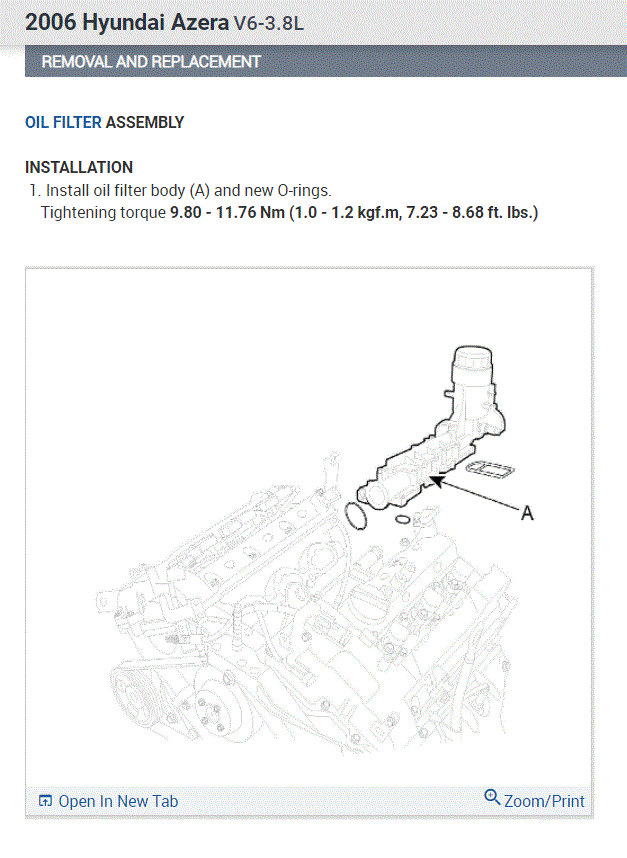 2006 Hyundai Azera V6-3.8L

REMOVAL AND REPLACEMENT

OIL FILTER ASSEMBLY

INSTALLATION
1. Install oil filter body (A) and new O-rings.
Tightening torque 9.80 - 11.76 Nm (1.0 - 1.2 kgf.m, 7.23 - 8.68 ft. lbs.)

A

Open In New Tab

Zoom/Print