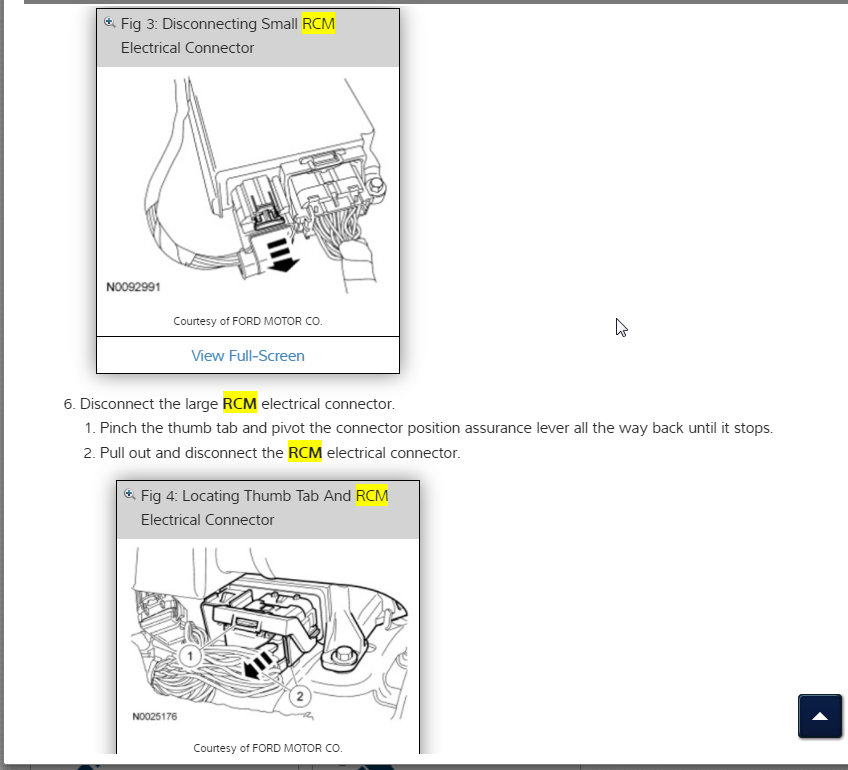 Fig 3: Disconnecting Small RCM Electrical Connector

N0092991

Courtesy of FORD MOTOR CO.

View Full-Screen

6. Disconnect the large RCM electrical connector.
1. Pinch the thumb tab and pivot the connector position assurance lever all the way back until it stops.
2. Pull out and disconnect the RCM electrical connector.

Fig 4: Locating Thumb Tab And RCM Electrical Connector

1

2

N0025176

Courtesy of FORD MOTOR CO.