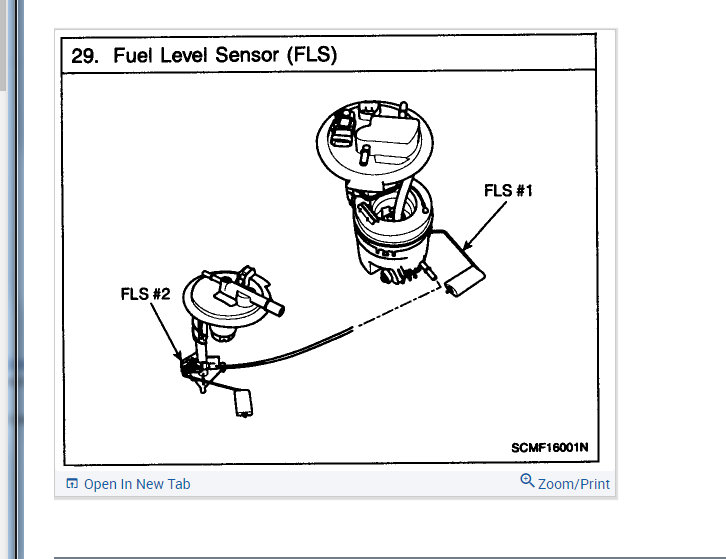 29. Fuel Level Sensor (FLS)

FLS #1

FLS #2

SCMF16001N

Open In New Tab

Zoom/Print