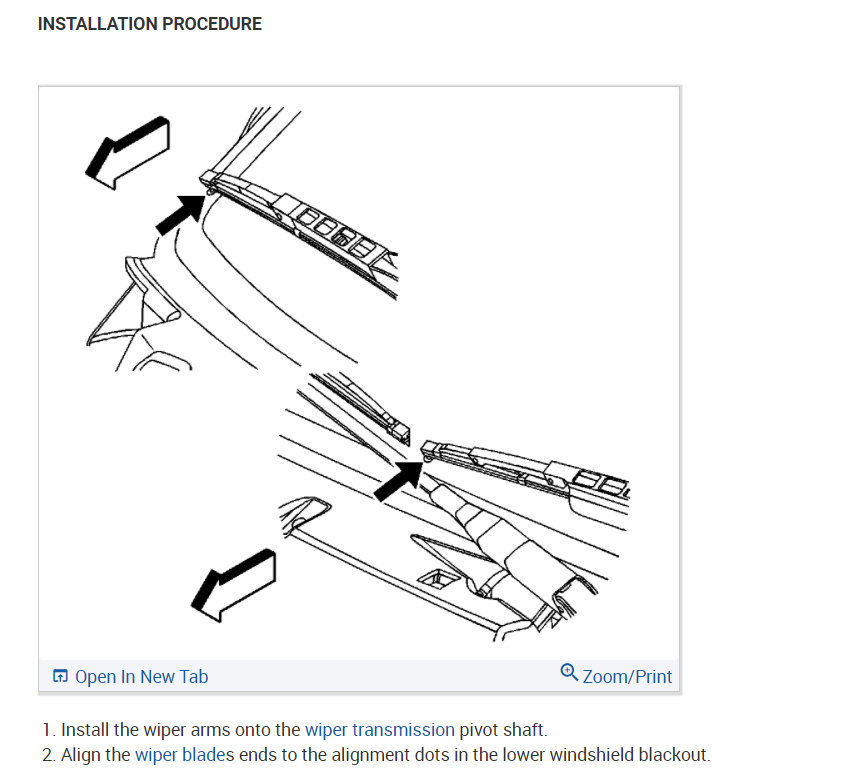 INSTALLATION PROCEDURE

Open In New Tab

Zoom/Print

1. Install the wiper arms onto the wiper transmission pivot shaft.
2. Align the wiper blades ends to the alignment dots in the lower windshield blackout.