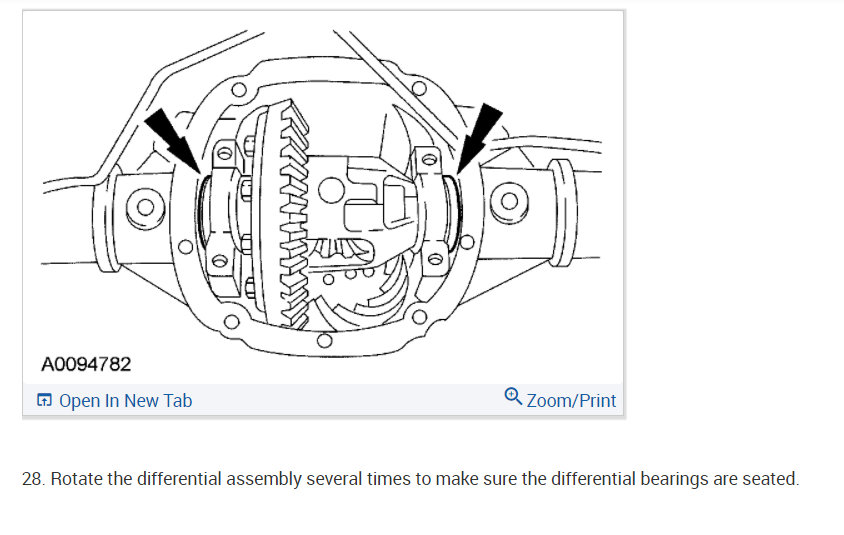 A0094782

Open In New Tab

Zoom/Print

28. Rotate the differential assembly several times to make sure the differential bearings are seated.