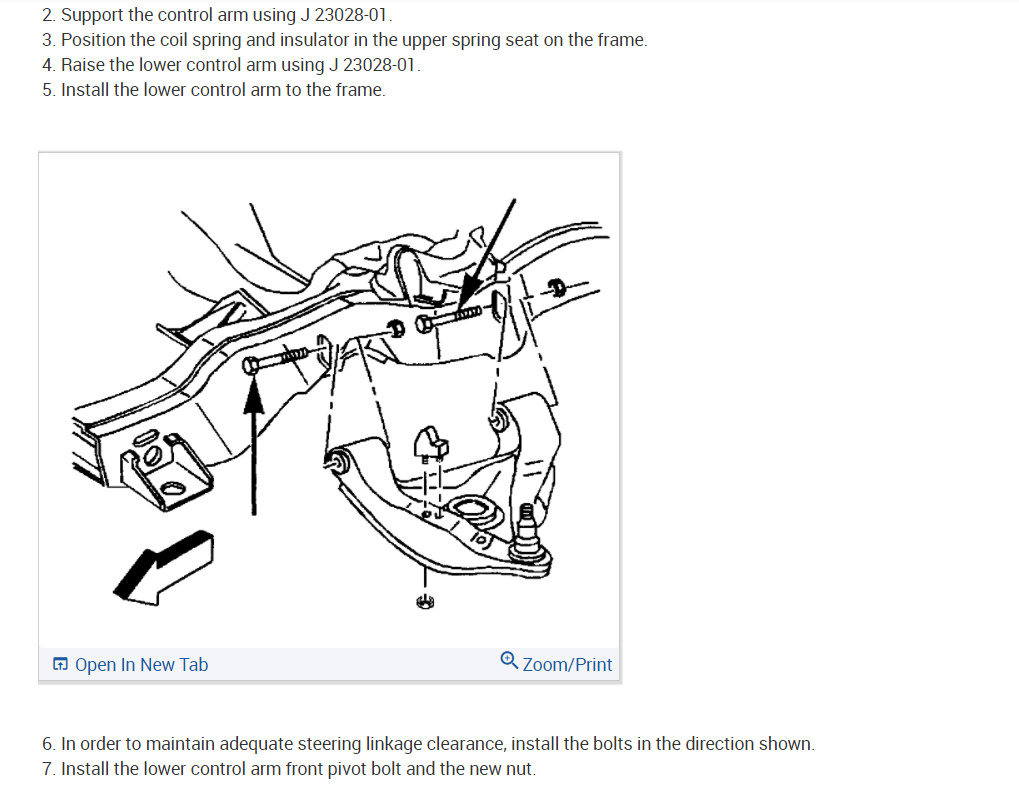 2. Support the control arm using J 23028-01.
3. Position the coil spring and insulator in the upper spring seat on the frame.
4. Raise the lower control arm using J 23028-01.
5. Install the lower control arm to the frame.

Open In New Tab

Zoom/Print

6. In order to maintain adequate steering linkage clearance, install the bolts in the direction shown.
7. Install the lower control arm front pivot bolt and the new nut.