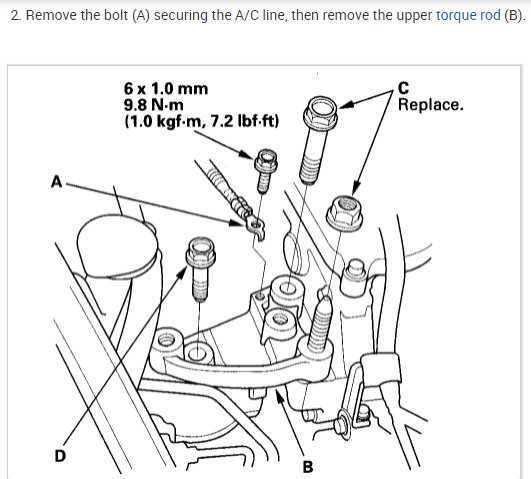 2. Remove the bolt (A) securing the A/C line, then remove the upper torque rod (B).

6 x 1.0 mm
9.8 N·m
(1.0 kgf·m, 7.2 lbf·ft)

C
Replace.

A

D

B