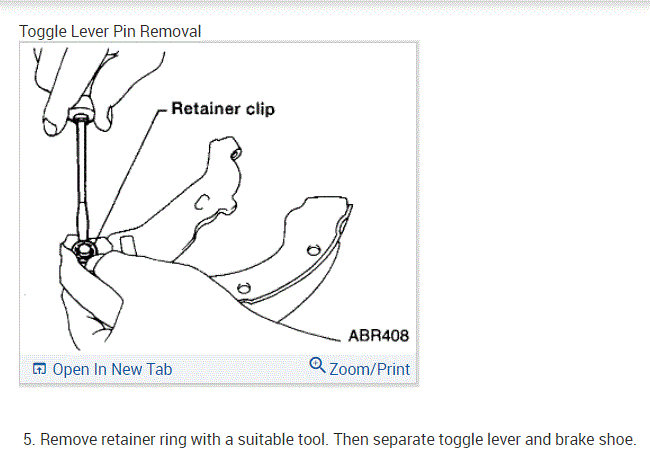 Toggle Lever Pin Removal

Retainer clip

ABR408

Open In New Tab

Zoom/Print

5. Remove retainer ring with a suitable tool. Then separate toggle lever and brake shoe.