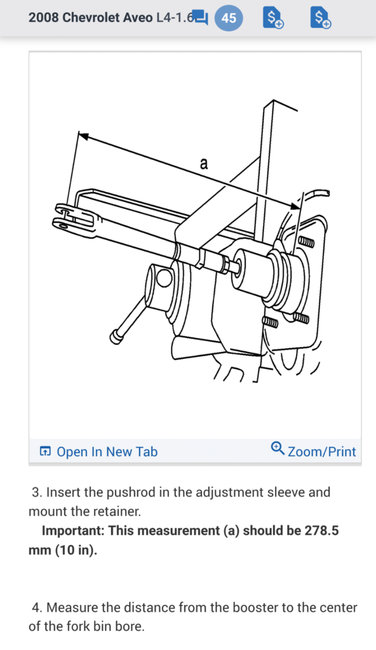 2008 Chevrolet Aveo L4-1.6 45

a

Open In New Tab

Zoom/Print

3. Insert the pushrod in the adjustment sleeve and mount the retainer.

Important: This measurement (a) should be 278.5 mm (10 in).

4. Measure the distance from the booster to the center of the fork bin bore.