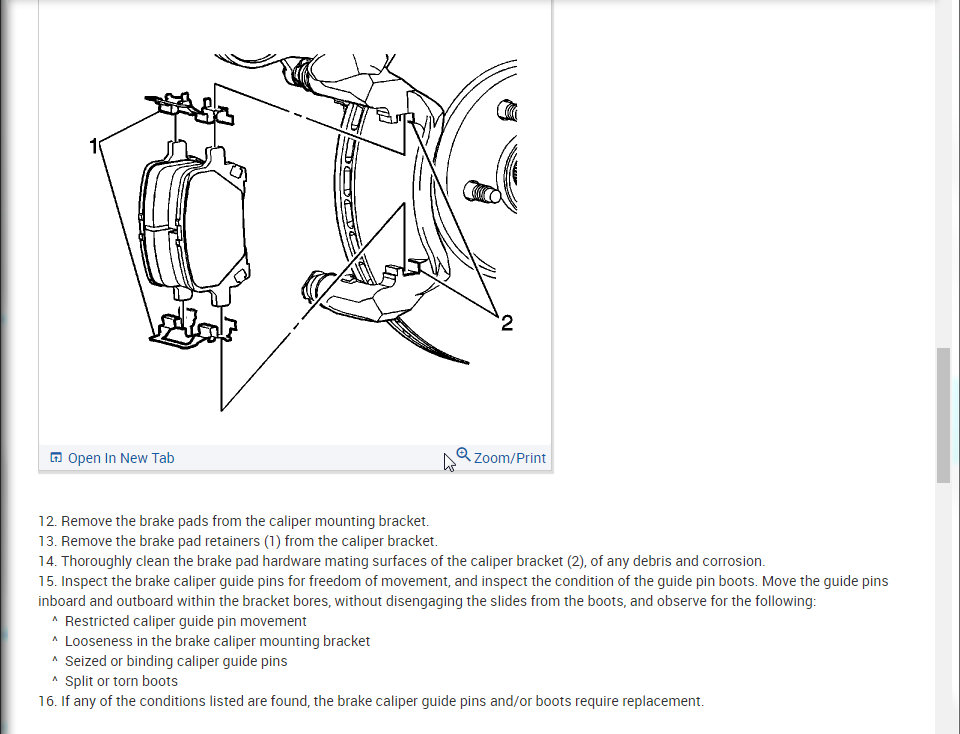 1

2

Open In New Tab

Zoom/Print

12. Remove the brake pads from the caliper mounting bracket.
13. Remove the brake pad retainers (1) from the caliper bracket.
14. Thoroughly clean the brake pad hardware mating surfaces of the caliper bracket (2), of any debris and corrosion.
15. Inspect the brake caliper guide pins for freedom of movement, and inspect the condition of the guide pin boots. Move the guide pins inboard and outboard within the bracket bores, without disengaging the slides from the boots, and observe for the following:
^ Restricted caliper guide pin movement
^ Looseness in the brake caliper mounting bracket
^ Seized or binding caliper guide pins
^ Split or torn boots
16. If any of the conditions listed are found, the brake caliper guide pins and/or boots require replacement.