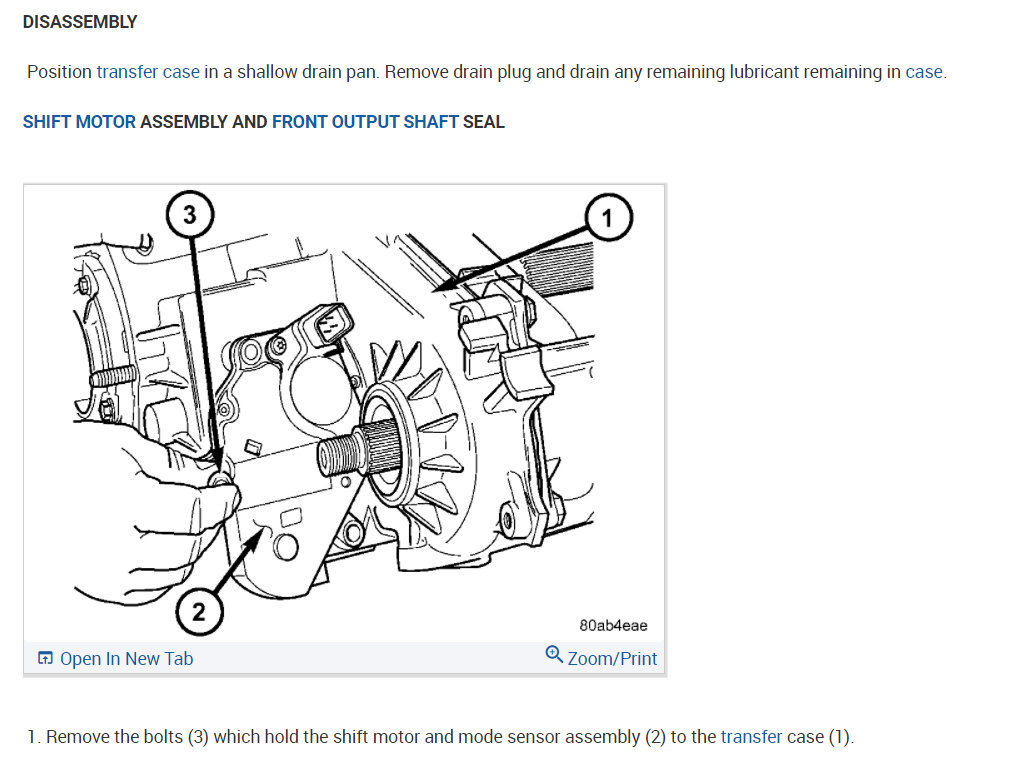 DISASSEMBLY

Position transfer case in a shallow drain pan. Remove drain plug and drain any remaining lubricant remaining in case.

SHIFT MOTOR ASSEMBLY AND FRONT OUTPUT SHAFT SEAL

3

1

2

80ab4eae

Open In New Tab

Zoom/Print

1. Remove the bolts (3) which hold the shift motor and mode sensor assembly (2) to the transfer case (1).