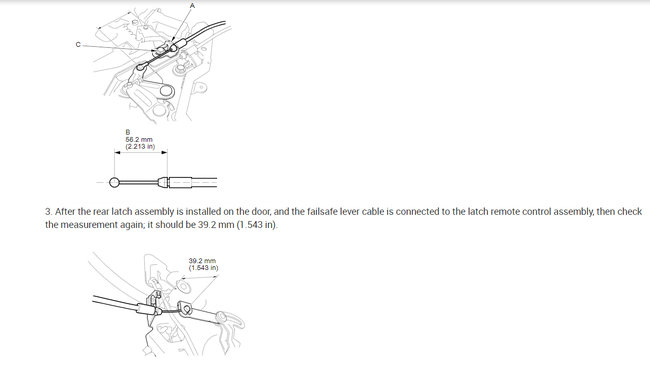 A

C

B
56.2 mm
(2.213 in)

3. After the rear latch assembly is installed on the door, and the failsafe lever cable is connected to the latch remote control assembly, then check the measurement again; it should be 39.2 mm (1.543 in).

39.2 mm
(1.543 in)