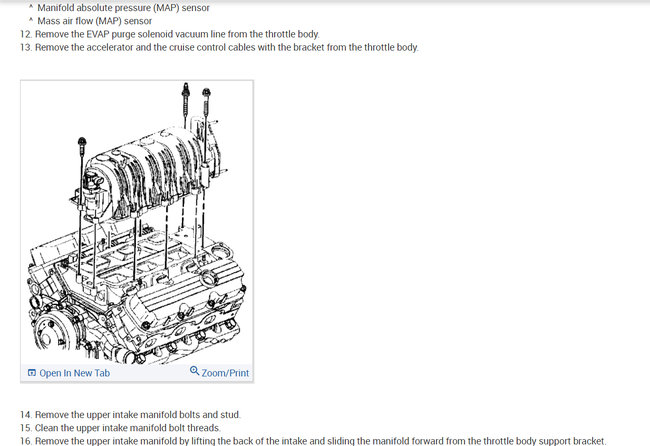 ^ Manifold absolute pressure (MAP) sensor
^ Mass air flow (MAP) sensor
12. Remove the EVAP purge solenoid vacuum line from the throttle body.
13. Remove the accelerator and the cruise control cables with the bracket from the throttle body.

Open In New Tab
Zoom/Print

14. Remove the upper intake manifold bolts and stud.
15. Clean the upper intake manifold bolt threads.
16. Remove the upper intake manifold by lifting the back of the intake and sliding the manifold forward from the throttle body support bracket.