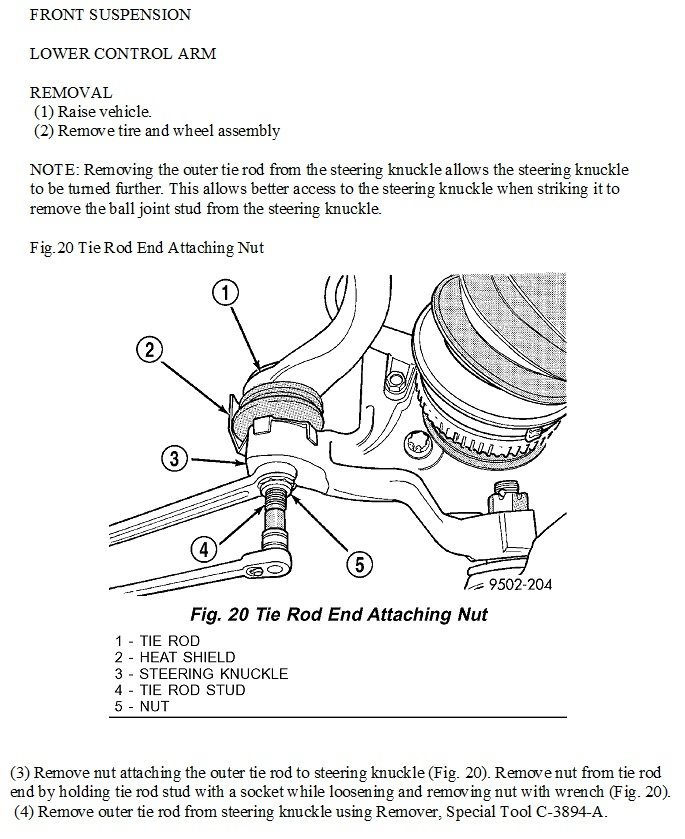 FRONT SUSPENSION

LOWER CONTROL ARM

REMOVAL
(1) Raise vehicle.
(2) Remove tire and wheel assembly

NOTE: Removing the outer tie rod from the steering knuckle allows the steering knuckle to be turned further. This allows better access to the steering knuckle when striking it to remove the ball joint stud from the steering knuckle.

Fig.20 Tie Rod End Attaching Nut

1
2
3
4
5
9502-204

Fig. 20 Tie Rod End Attaching Nut

1 - TIE ROD
2 - HEAT SHIELD
3 - STEERING KNUCKLE
4 - TIE ROD STUD
5 - NUT

(3) Remove nut attaching the outer tie rod to steering knuckle (Fig. 20). Remove nut from tie rod end by holding tie rod stud with a socket while loosening and removing nut with wrench (Fig. 20).
(4) Remove outer tie rod from steering knuckle using Remover, Special Tool C-3894-A.