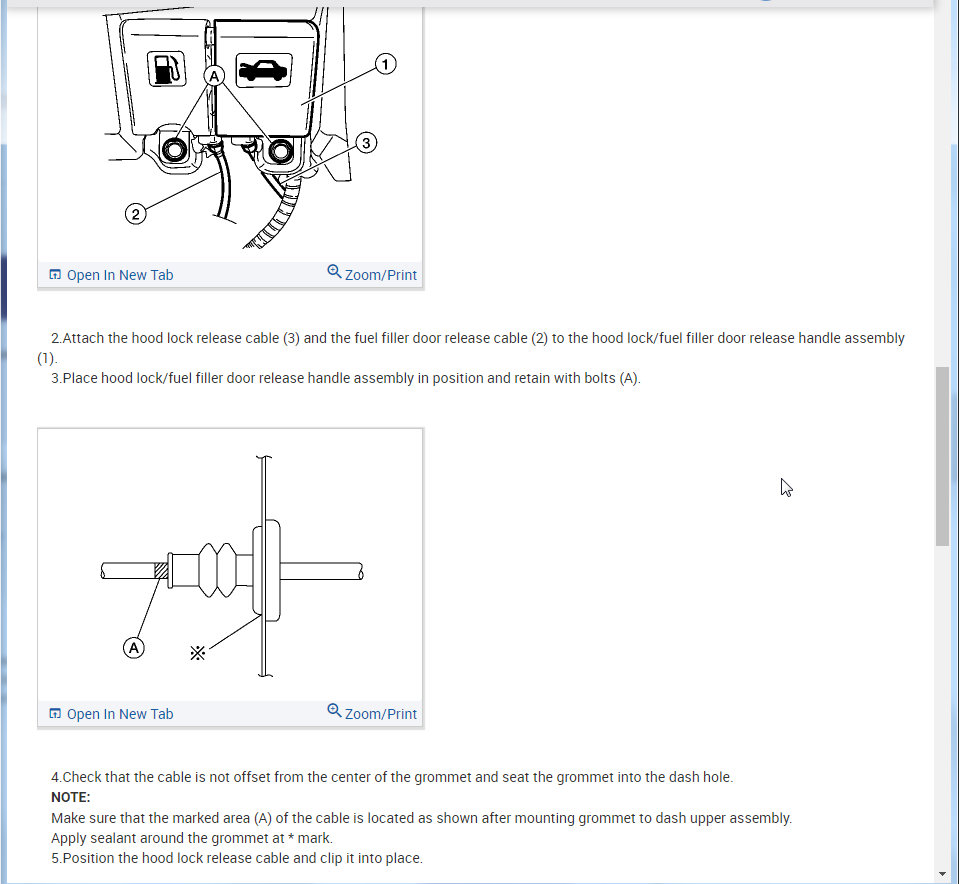 A
1
3
2
Open In New Tab
Zoom/Print

2.Attach the hood lock release cable (3) and the fuel filler door release cable (2) to the hood lock/fuel filler door release handle assembly (1).
3.Place hood lock/fuel filler door release handle assembly in position and retain with bolts (A).

A
※
Open In New Tab
Zoom/Print

4.Check that the cable is not offset from the center of the grommet and seat the grommet into the dash hole.
NOTE:
Make sure that the marked area (A) of the cable is located as shown after mounting grommet to dash upper assembly.
Apply sealant around the grommet at * mark.
5.Position the hood lock release cable and clip it into place.