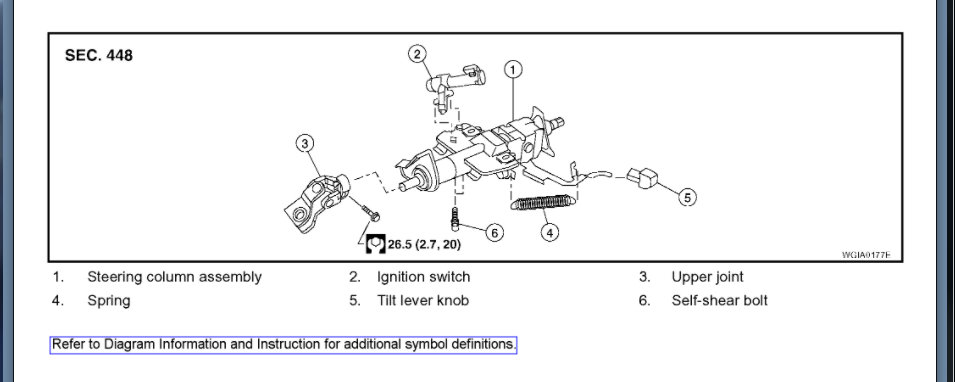 SEC. 448

2

1

3

5

6

4

26.5 (2.7, 20)

WGIA0177E

1. Steering column assembly 2. Ignition switch 3. Upper joint
4. Spring 5. Tilt lever knob 6. Self-shear bolt

Refer to Diagram Information and Instruction for additional symbol definitions.