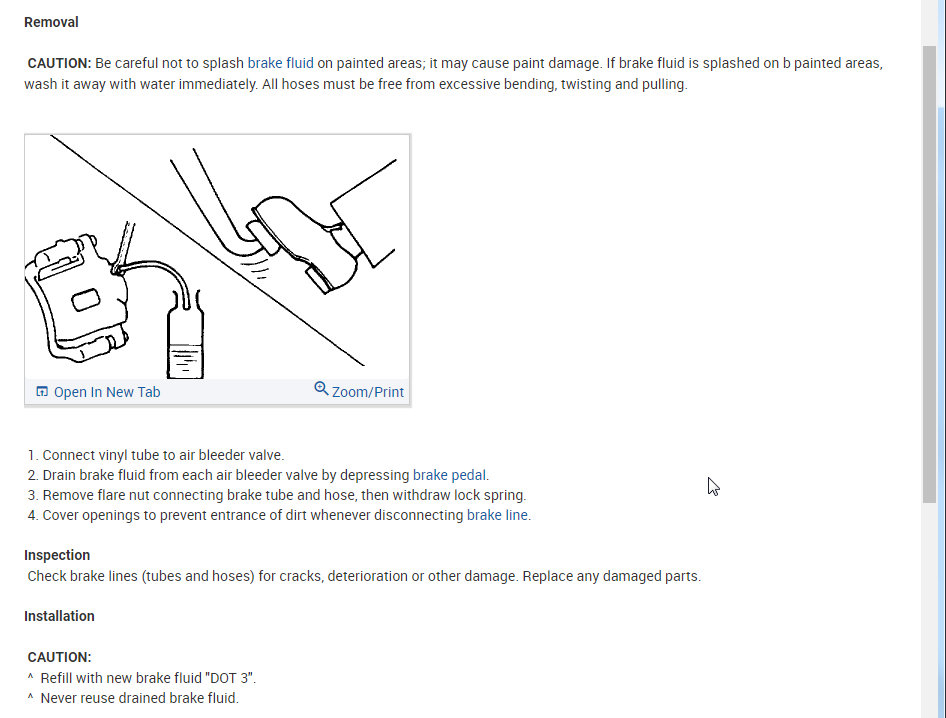 Removal

CAUTION: Be careful not to splash brake fluid on painted areas; it may cause paint damage. If brake fluid is splashed on b painted areas, wash it away with water immediately. All hoses must be free from excessive bending, twisting and pulling.

Open In New Tab
Zoom/Print

1. Connect vinyl tube to air bleeder valve.
2. Drain brake fluid from each air bleeder valve by depressing brake pedal.
3. Remove flare nut connecting brake tube and hose, then withdraw lock spring.
4. Cover openings to prevent entrance of dirt whenever disconnecting brake line.

Inspection
Check brake lines (tubes and hoses) for cracks, deterioration or other damage. Replace any damaged parts.

Installation

CAUTION:
^ Refill with new brake fluid "DOT 3".
^ Never reuse drained brake fluid.