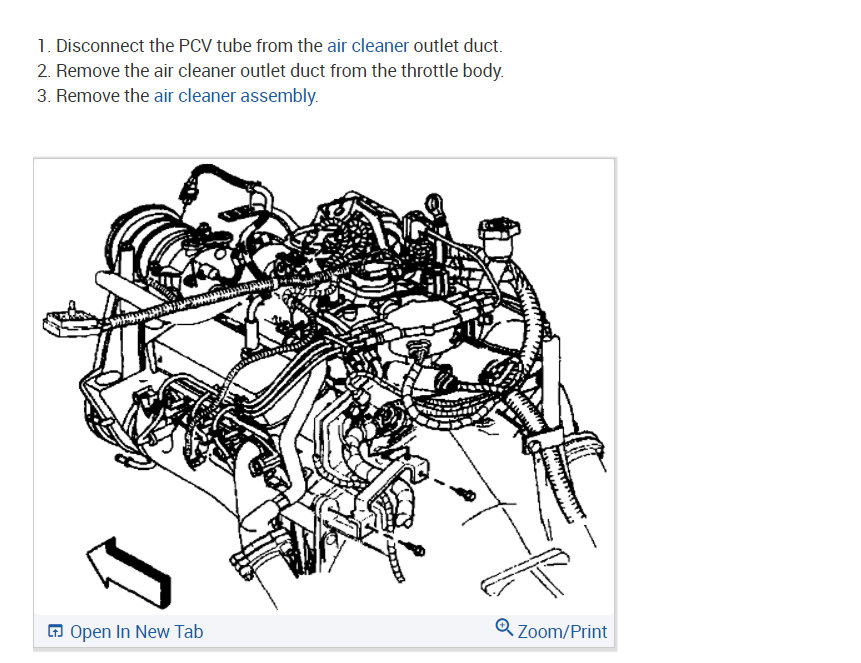 1. Disconnect the PCV tube from the air cleaner outlet duct.
2. Remove the air cleaner outlet duct from the throttle body.
3. Remove the air cleaner assembly.

Open In New Tab

Zoom/Print