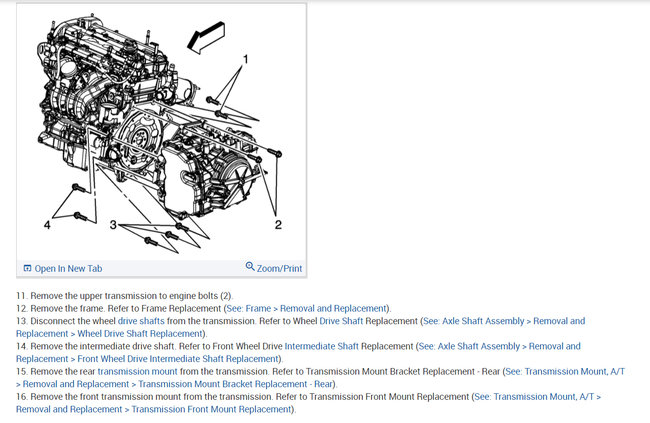 1

4

3

2

Open In New Tab

Zoom/Print

11. Remove the upper transmission to engine bolts (2).
12. Remove the frame. Refer to Frame Replacement (See: Frame > Removal and Replacement).
13. Disconnect the wheel drive shafts from the transmission. Refer to Wheel Drive Shaft Replacement (See: Axle Shaft Assembly > Removal and Replacement > Wheel Drive Shaft Replacement).
14. Remove the intermediate drive shaft. Refer to Front Wheel Drive Intermediate Shaft Replacement (See: Axle Shaft Assembly > Removal and Replacement > Front Wheel Drive Intermediate Shaft Replacement).
15. Remove the rear transmission mount from the transmission. Refer to Transmission Mount Bracket Replacement - Rear (See: Transmission Mount, A/T > Removal and Replacement > Transmission Mount Bracket Replacement - Rear).
16. Remove the front transmission mount from the transmission. Refer to Transmission Front Mount Replacement (See: Transmission Mount, A/T > Removal and Replacement > Transmission Front Mount Replacement).