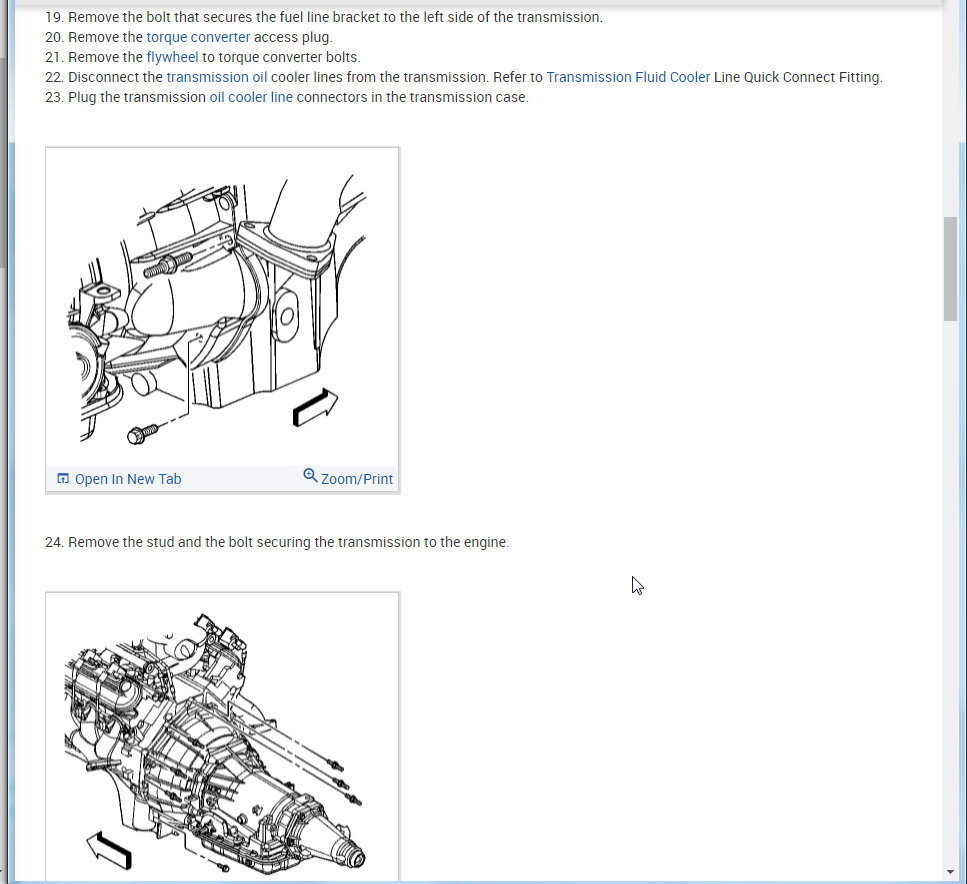 19. Remove the bolt that secures the fuel line bracket to the left side of the transmission.
20. Remove the torque converter access plug.
21. Remove the flywheel to torque converter bolts.
22. Disconnect the transmission oil cooler lines from the transmission. Refer to Transmission Fluid Cooler Line Quick Connect Fitting.
23. Plug the transmission oil cooler line connectors in the transmission case.

Open In New Tab
Zoom/Print

24. Remove the stud and the bolt securing the transmission to the engine.