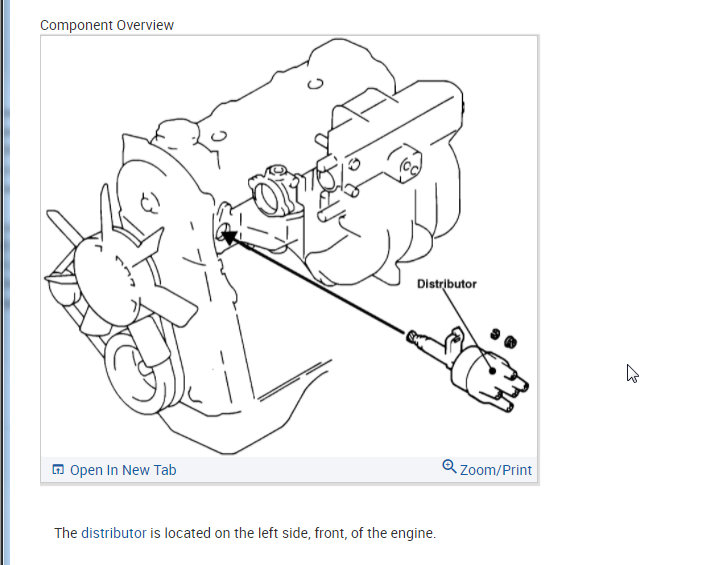 Component Overview

Distributor

Open In New Tab

Zoom/Print

The distributor is located on the left side, front, of the engine.