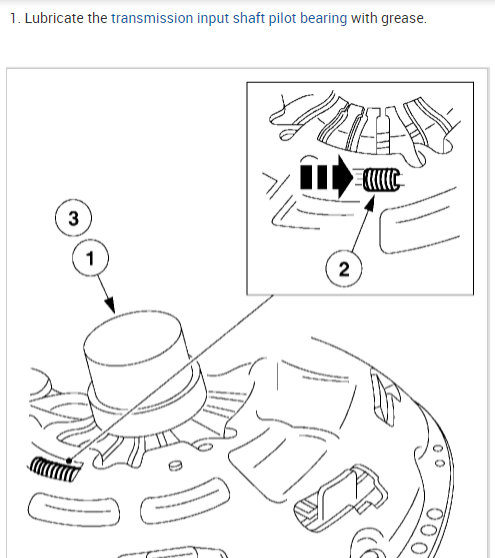 1. Lubricate the transmission input shaft pilot bearing with grease.

3

1

2