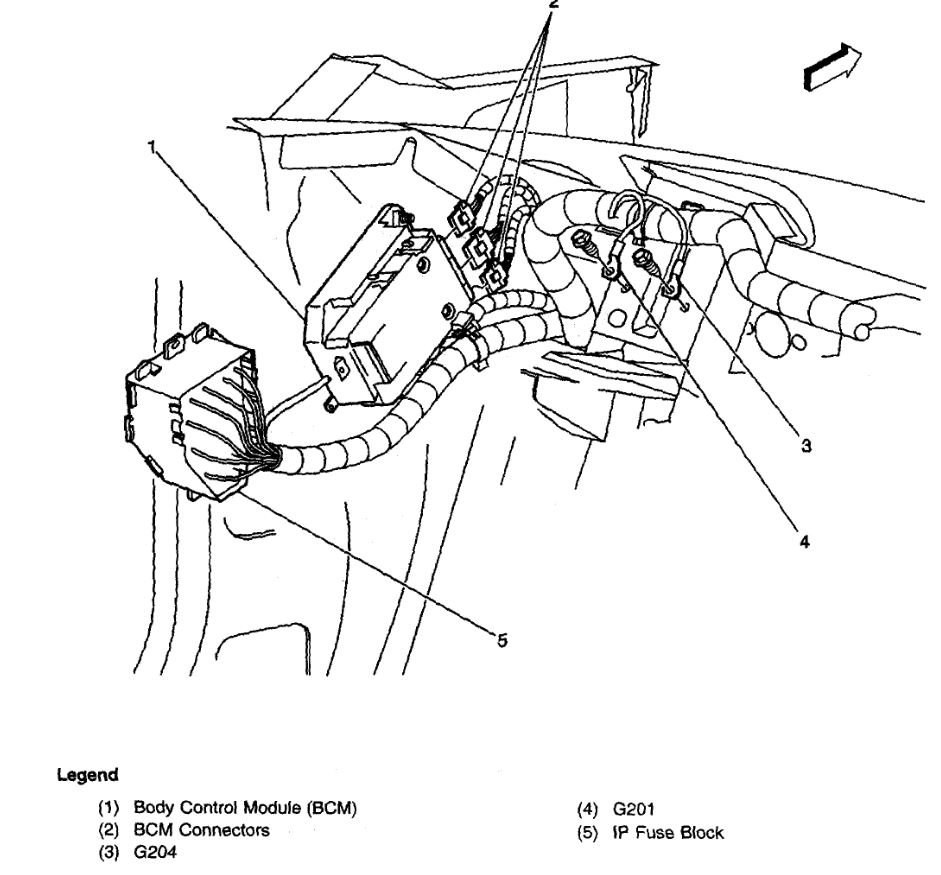 2

1

3

4

5

Legend

(1) Body Control Module (BCM)
(2) BCM Connectors
(3) G204

(4) G201
(5) IP Fuse Block