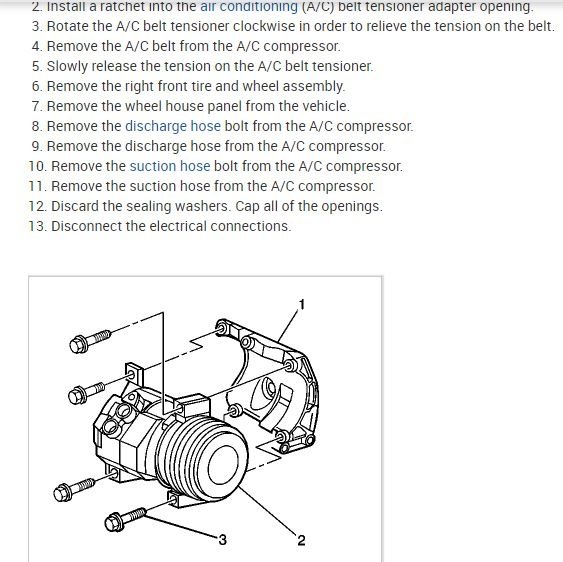 2. Install a ratchet into the air conditioning (A/C) belt tensioner adapter opening.
3. Rotate the A/C belt tensioner clockwise in order to relieve the tension on the belt.
4. Remove the A/C belt from the A/C compressor.
5. Slowly release the tension on the A/C belt tensioner.
6. Remove the right front tire and wheel assembly.
7. Remove the wheel house panel from the vehicle.
8. Remove the discharge hose bolt from the A/C compressor.
9. Remove the discharge hose from the A/C compressor.
10. Remove the suction hose bolt from the A/C compressor.
11. Remove the suction hose from the A/C compressor.
12. Discard the sealing washers. Cap all of the openings.
13. Disconnect the electrical connections.

1
3
2