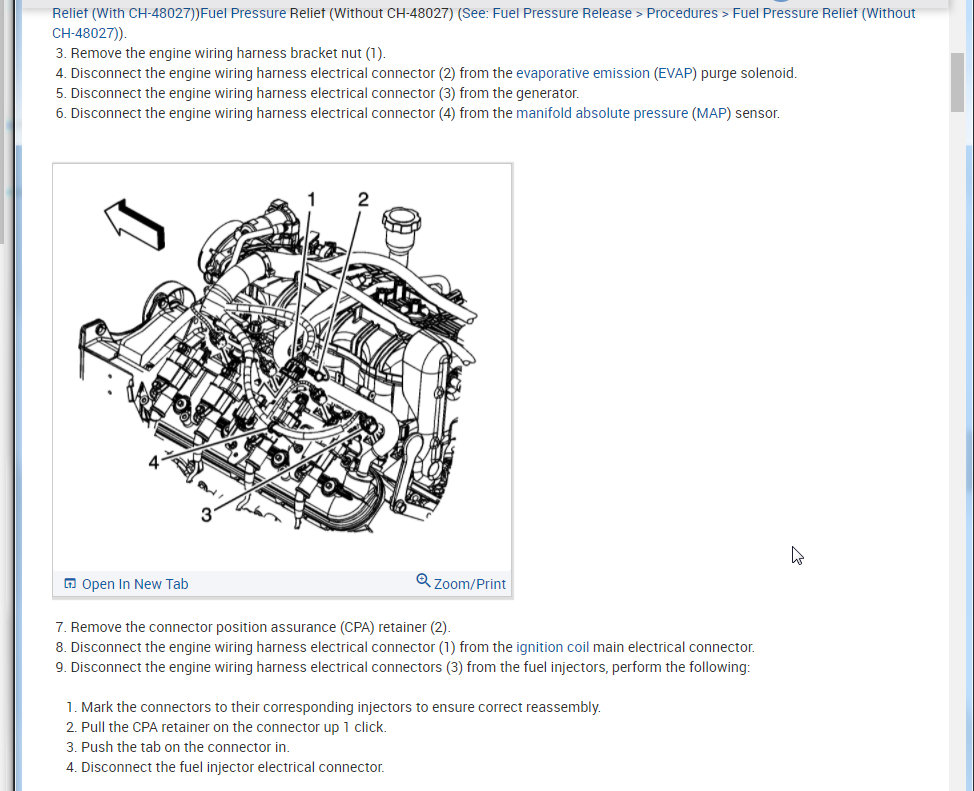 Relief (With CH-48027))Fuel Pressure Relief (Without CH-48027) (See: Fuel Pressure Release > Procedures > Fuel Pressure Relief (Without CH-48027)).

3. Remove the engine wiring harness bracket nut (1).
4. Disconnect the engine wiring harness electrical connector (2) from the evaporative emission (EVAP) purge solenoid.
5. Disconnect the engine wiring harness electrical connector (3) from the generator.
6. Disconnect the engine wiring harness electrical connector (4) from the manifold absolute pressure (MAP) sensor.

1
2
4
3

Open In New Tab
Zoom/Print

7. Remove the connector position assurance (CPA) retainer (2).
8. Disconnect the engine wiring harness electrical connector (1) from the ignition coil main electrical connector.
9. Disconnect the engine wiring harness electrical connectors (3) from the fuel injectors, perform the following:

1. Mark the connectors to their corresponding injectors to ensure correct reassembly.
2. Pull the CPA retainer on the connector up 1 click.
3. Push the tab on the connector in.
4. Disconnect the fuel injector electrical connector.