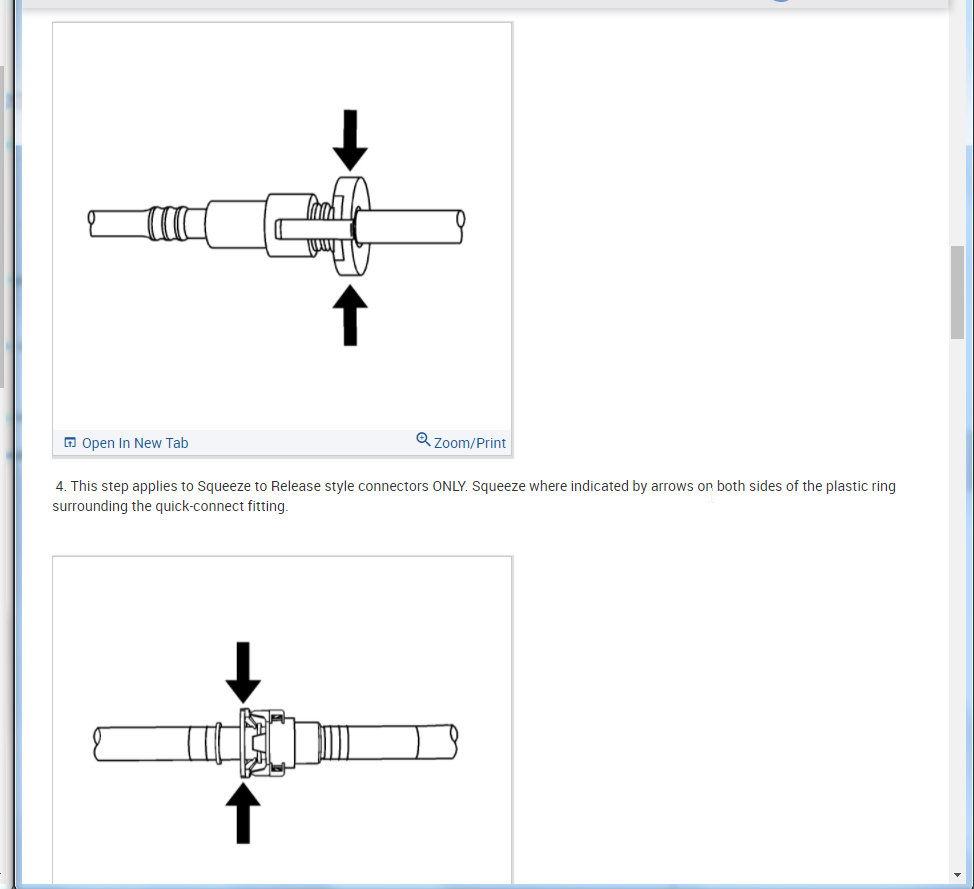 Open In New Tab

Zoom/Print

4. This step applies to Squeeze to Release style connectors ONLY. Squeeze where indicated by arrows on both sides of the plastic ring surrounding the quick-connect fitting.