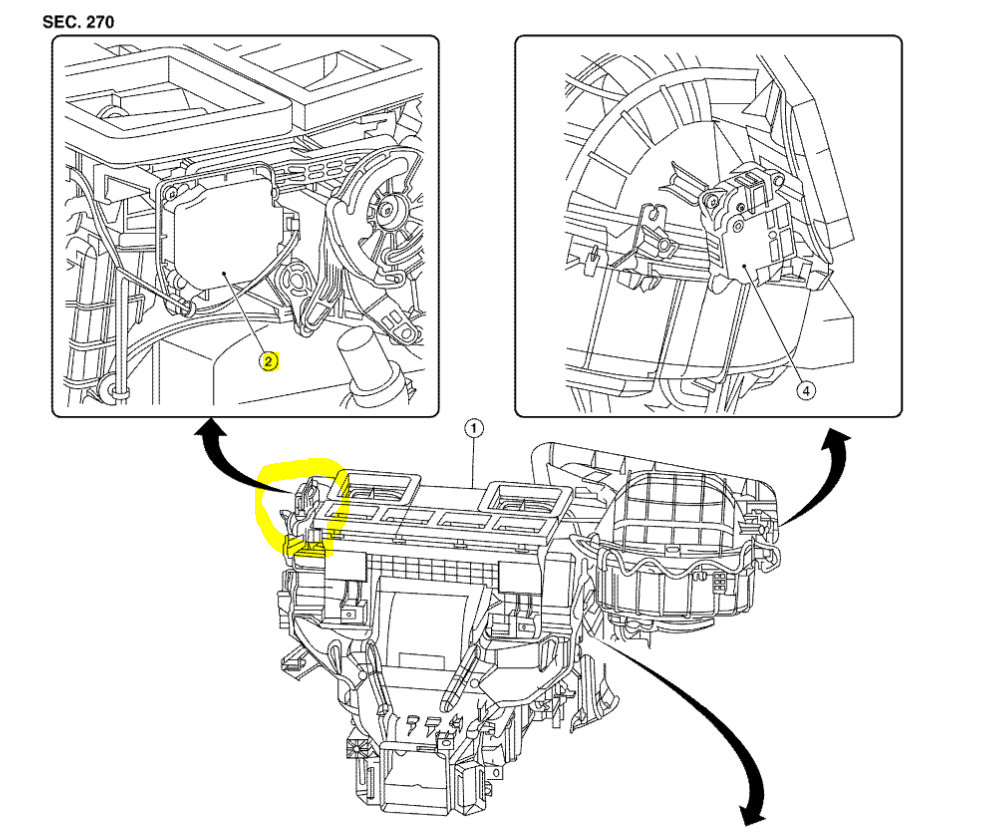 SEC. 270

2

4

1