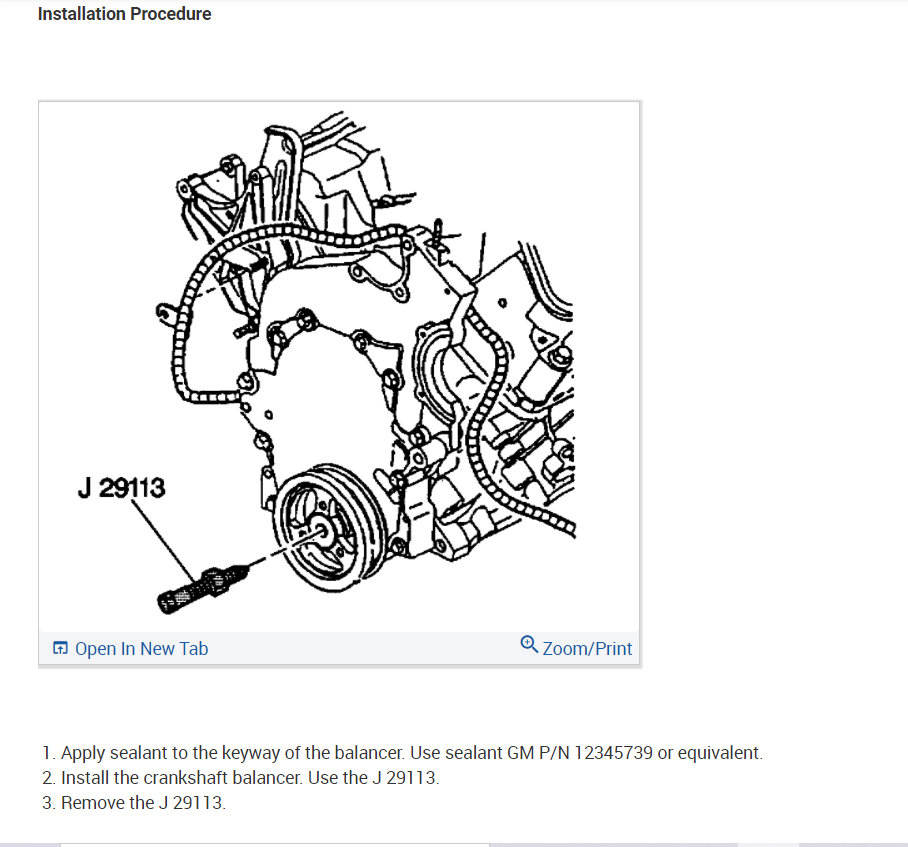 Installation Procedure

J 29113

Open In New Tab

Zoom/Print

1. Apply sealant to the keyway of the balancer. Use sealant GM P/N 12345739 or equivalent.
2. Install the crankshaft balancer. Use the J 29113.
3. Remove the J 29113.