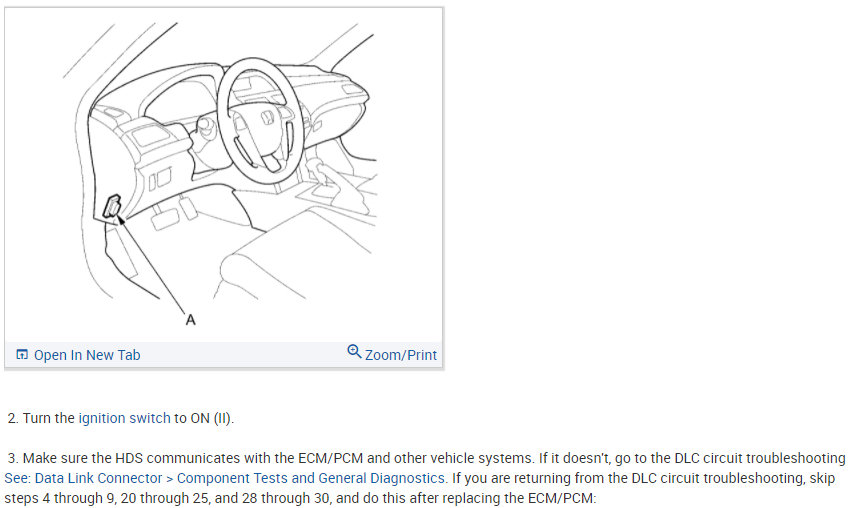 A

Open In New Tab

Zoom/Print

2. Turn the ignition switch to ON (II).

3. Make sure the HDS communicates with the ECM/PCM and other vehicle systems. If it doesn't, go to the DLC circuit troubleshooting See: Data Link Connector > Component Tests and General Diagnostics. If you are returning from the DLC circuit troubleshooting, skip steps 4 through 9, 20 through 25, and 28 through 30, and do this after replacing the ECM/PCM: