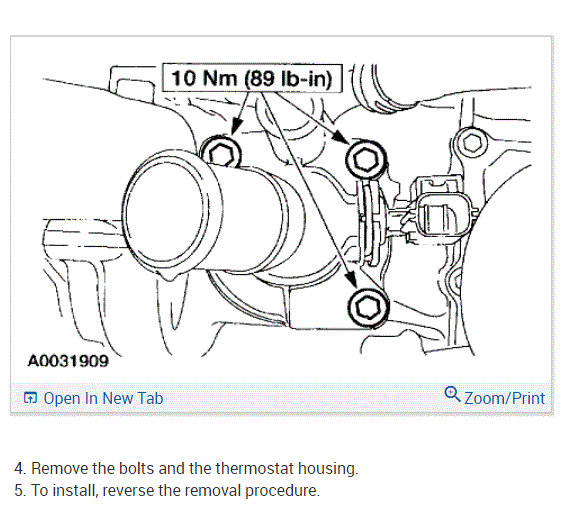 10 Nm (89 lb-in)

A0031909

Open In New Tab

Zoom/Print

4. Remove the bolts and the thermostat housing.
5. To install, reverse the removal procedure.