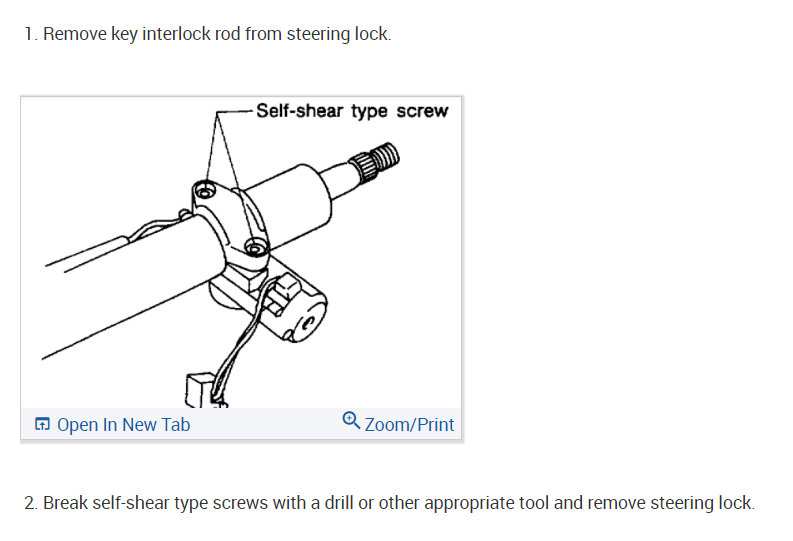 1. Remove key interlock rod from steering lock.

Self-shear type screw

Open In New Tab

Zoom/Print

2. Break self-shear type screws with a drill or other appropriate tool and remove steering lock.