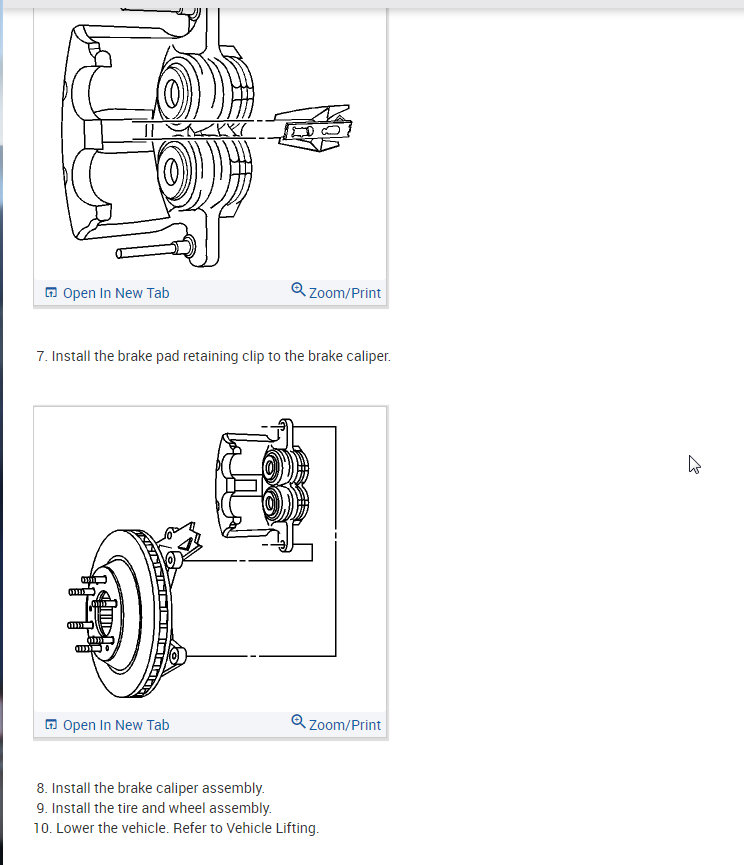 Open In New Tab
Zoom/Print

7. Install the brake pad retaining clip to the brake caliper.

Open In New Tab
Zoom/Print

8. Install the brake caliper assembly.
9. Install the tire and wheel assembly.
10. Lower the vehicle. Refer to Vehicle Lifting.