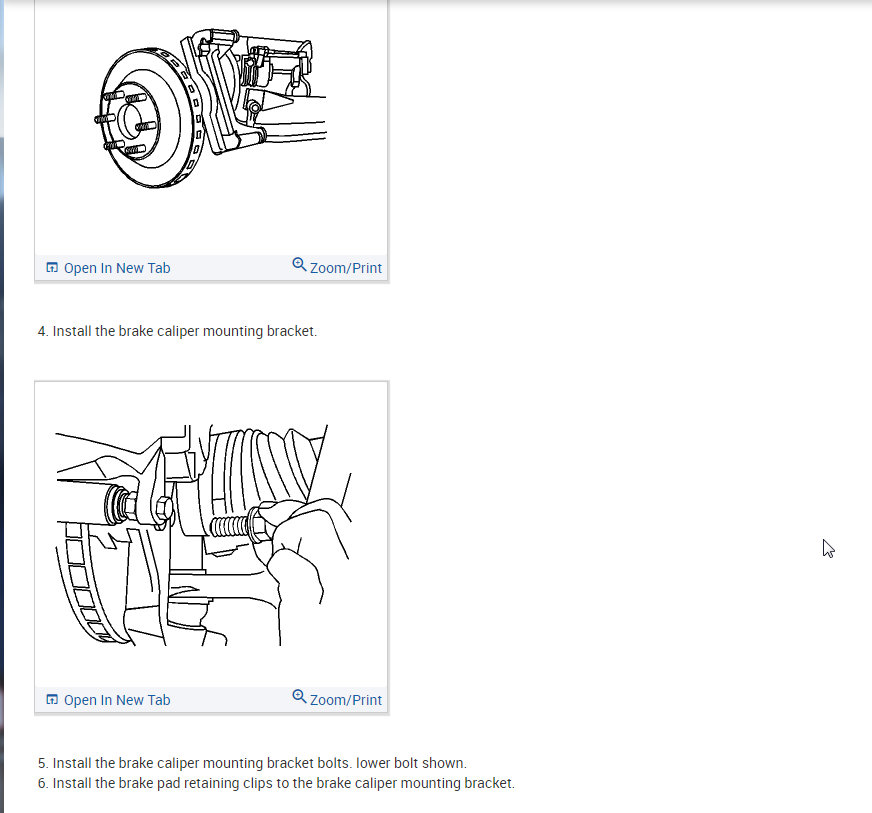 Open In New Tab
Zoom/Print

4. Install the brake caliper mounting bracket.

Open In New Tab
Zoom/Print

5. Install the brake caliper mounting bracket bolts. lower bolt shown.
6. Install the brake pad retaining clips to the brake caliper mounting bracket.