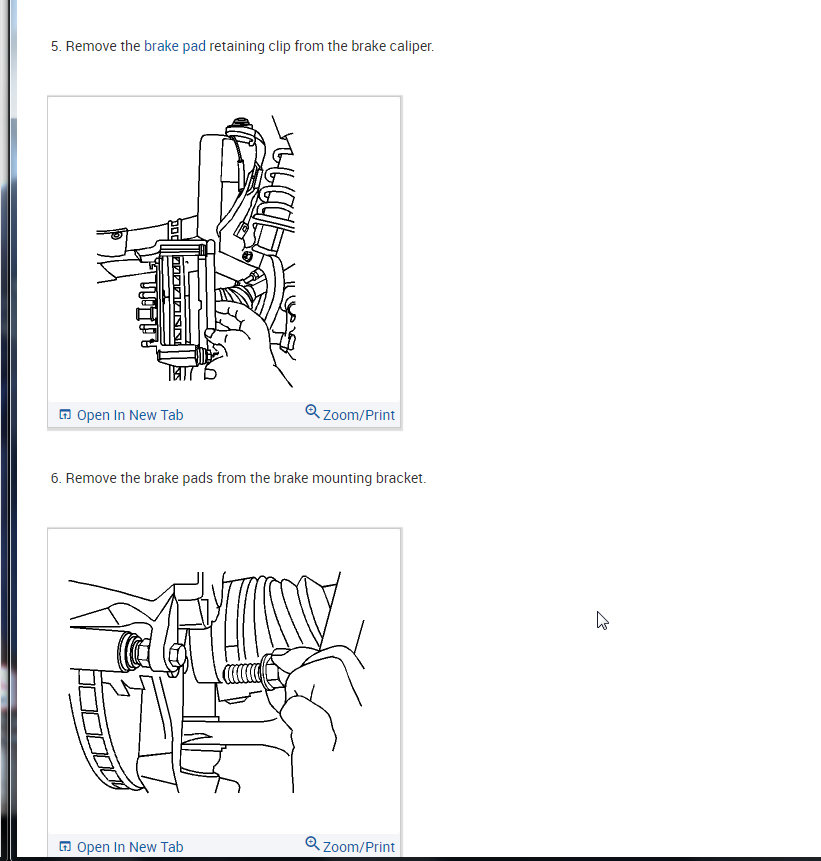 5. Remove the brake pad retaining clip from the brake caliper.

Open In New Tab
Zoom/Print

6. Remove the brake pads from the brake mounting bracket.

Open In New Tab
Zoom/Print