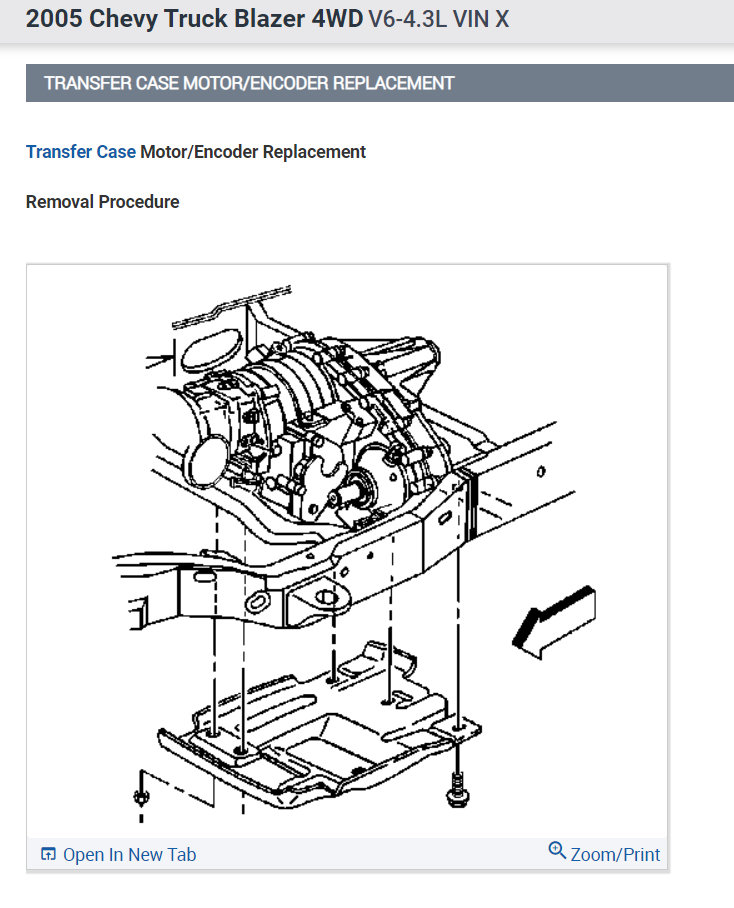 2005 Chevy Truck Blazer 4WD V6-4.3L VIN X

TRANSFER CASE MOTOR/ENCODER REPLACEMENT

Transfer Case Motor/Encoder Replacement

Removal Procedure

Open In New Tab

Zoom/Print