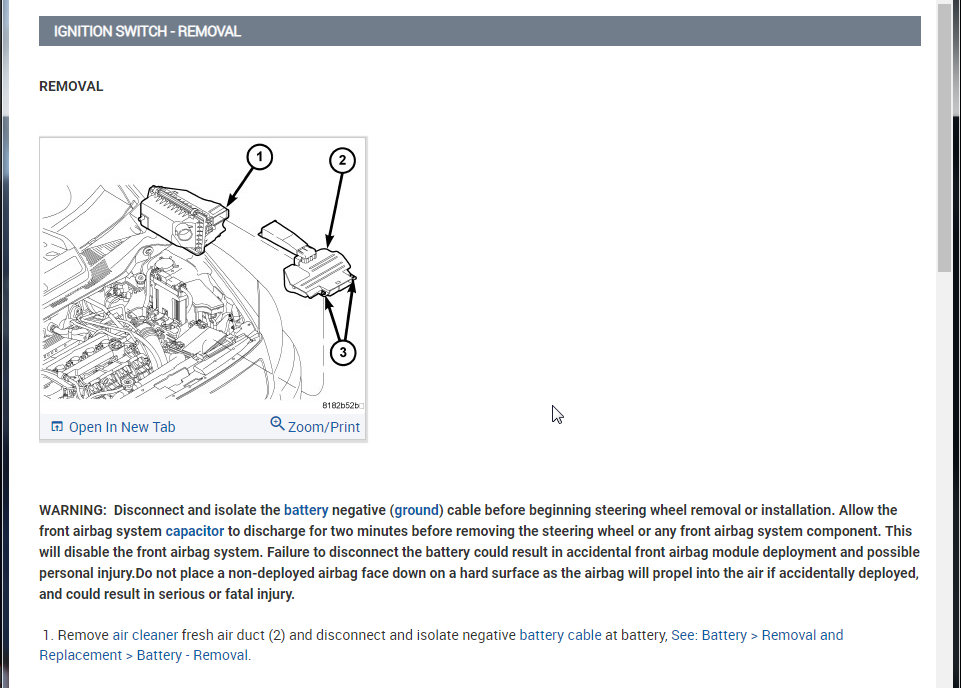 IGNITION SWITCH - REMOVAL

REMOVAL

1

2

3

8182b52b

Open In New Tab

Zoom/Print

WARNING: Disconnect and isolate the battery negative (ground) cable before beginning steering wheel removal or installation. Allow the front airbag system capacitor to discharge for two minutes before removing the steering wheel or any front airbag system component. This will disable the front airbag system. Failure to disconnect the battery could result in accidental front airbag module deployment and possible personal injury.Do not place a non-deployed airbag face down on a hard surface as the airbag will propel into the air if accidentally deployed, and could result in serious or fatal injury.

1. Remove air cleaner fresh air duct (2) and disconnect and isolate negative battery cable at battery, See: Battery > Removal and Replacement > Battery - Removal.